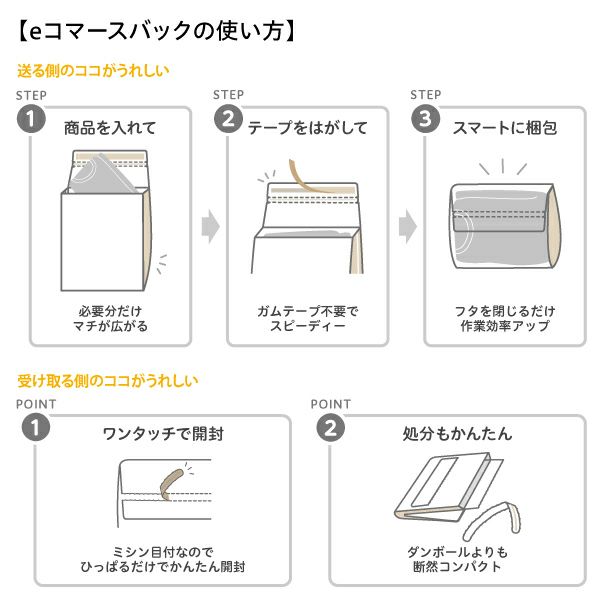 【eコマースバックの使い方】

送る側のココがうれしい

STEP
1
商品を入れて

必要分だけ
マチが広がる

STEP
2
テープをはがして

ガムテープ不要で
スピーディー

STEP
3
スマートに梱包

フタを閉じるだけ
作業効率アップ

受け取る側のココがうれしい

POINT
1
ワンタッチで開封

ミシン目付なので
ひっぱるだけでかんたん開封

POINT
2
処分もかんたん

ダンボールよりも
断然コンパクト